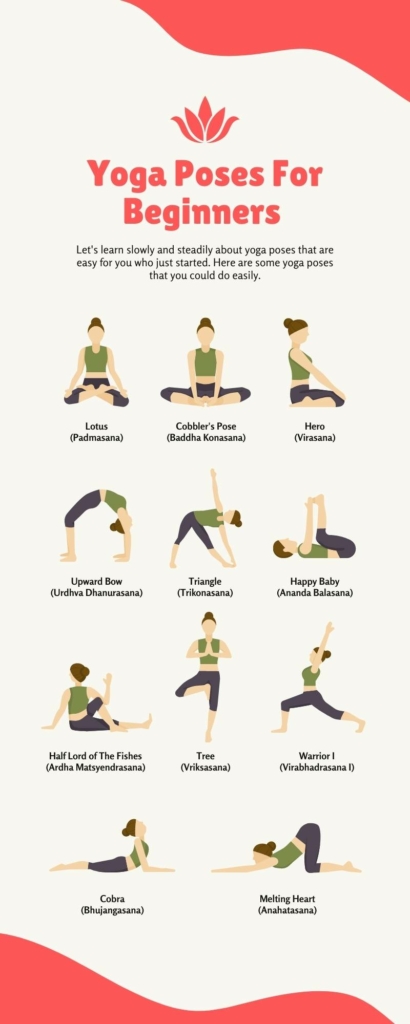 Yoga Poses For Beginners

Let's learn slowly and steadily about yoga poses that are easy for you who just started. Here are some yoga poses that you could do easily.

Lotus
(Padmasana)

Cobbler's Pose
(Baddha Konasana)

Hero
(Virasana)

Upward Bow
(Urdhva Dhanurasana)

Triangle
(Trikonasana)

Happy Baby
(Ananda Balasana)

Half Lord of The Fishes
(Ardha Matsyendrasana)

Tree
(Vriksasana)

Warrior I
(Virabhadrasana I)

Cobra
(Bhujangasana)

Melting Heart
(Anahatasana)